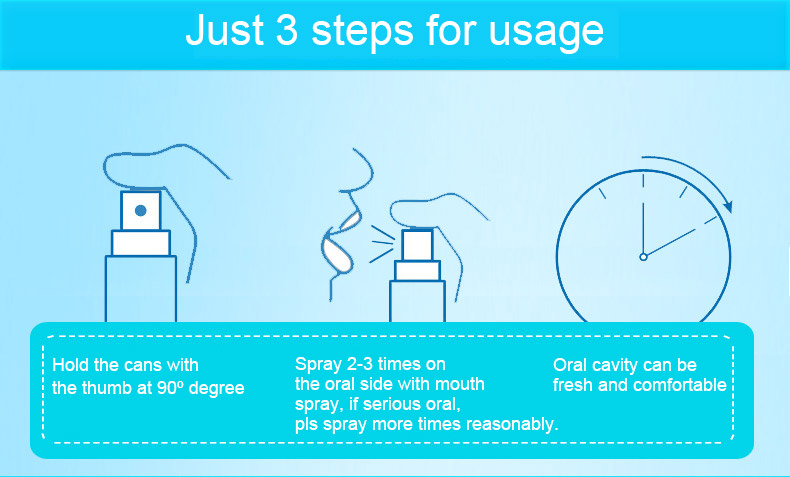 Just 3 steps for usage

Hold the cans with the thumb at 90º degree

Spray 2-3 times on the oral side with mouth spray, if serious oral, pls spray more times reasonably.

Oral cavity can be fresh and comfortable