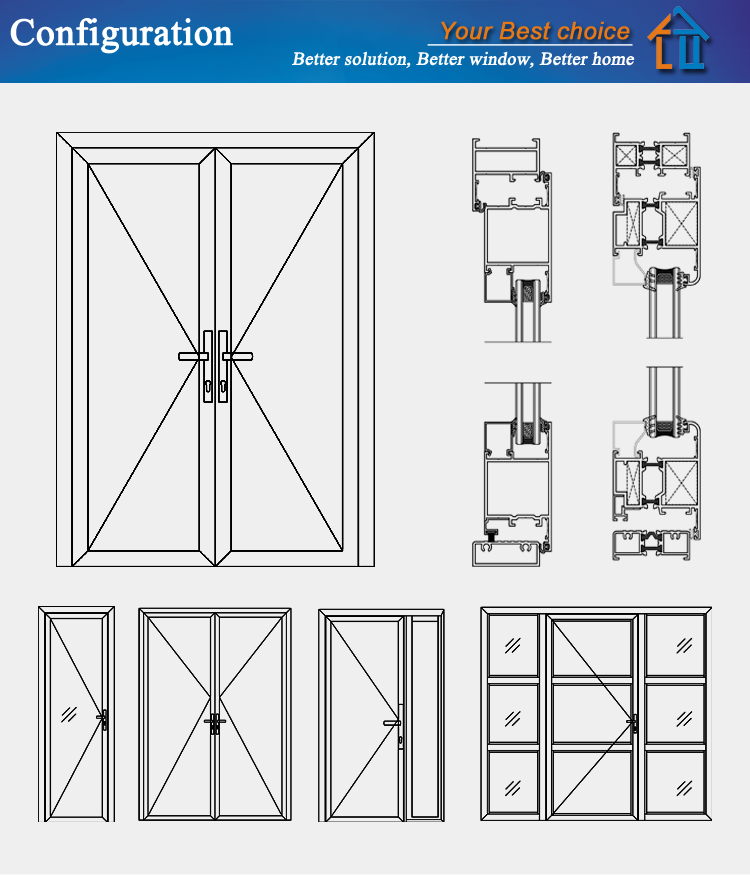 Configuration

Your Best choice
Better solution, Better window, Better home