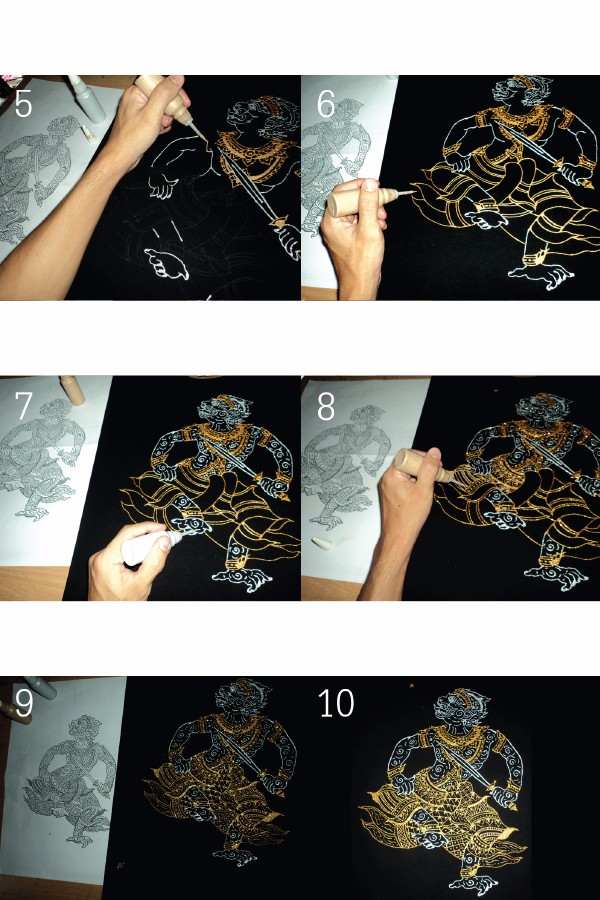 5

6

7

8

9

10