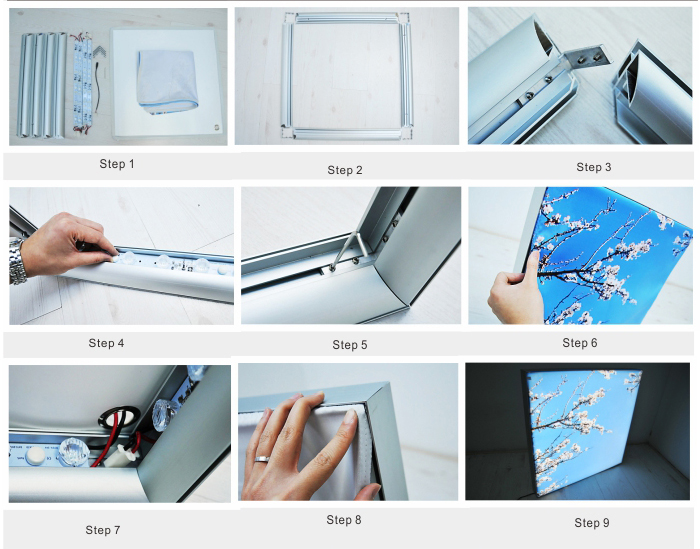 Step 1

Step 2

Step 3

Step 4

Step 5

Step 6

Step 7

Step 8

Step 9