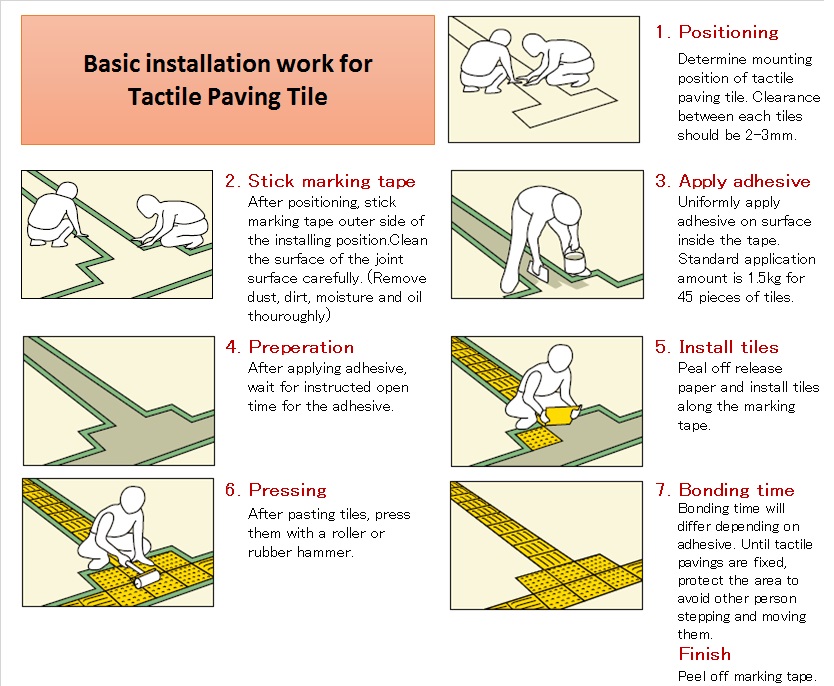 Basic installation work for Tactile Paving Tile

1. Positioning
Determine mounting position of tactile paving tile. Clearance between each tiles should be 2-3mm.

2. Stick marking tape
After positioning, stick marking tape outer side of the installing position.Clean the surface of the joint surface carefully. (Remove dust, dirt, moisture and oil thouroughly)

3. Apply adhesive
Uniformly apply adhesive on surface inside the tape. Standard application amount is 1.5kg for 45 pieces of tiles.

4. Preperation
After applying adhesive, wait for instructed open time for the adhesive.

5. Install tiles
Peal off release paper and install tiles along the marking tape.

6. Pressing
After pasting tiles, press them with a roller or rubber hammer.

7. Bonding time
Bonding time will differ depending on adhesive. Until tactile pavings are fixed, protect the area to avoid other person stepping and moving them.

Finish
Peel off marking tape.