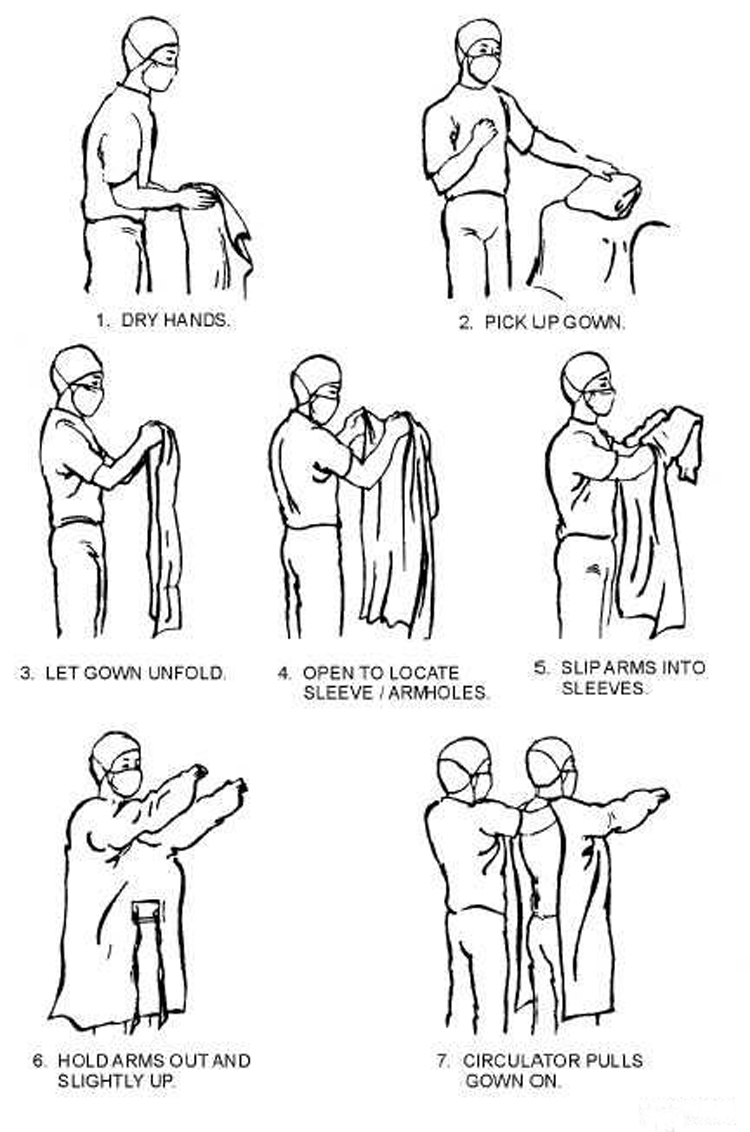 1. DRY HANDS.

2. PICK UP GOWN.

3. LET GOWN UNFOLD.

4. OPEN TO LOCATE SLEEVE / ARMHOLES.

5. SLIP ARMS INTO SLEEVES.

6. HOLD ARMS OUT AND SLIGHTLY UP.

7. CIRCULATOR PULLS GOWN ON.