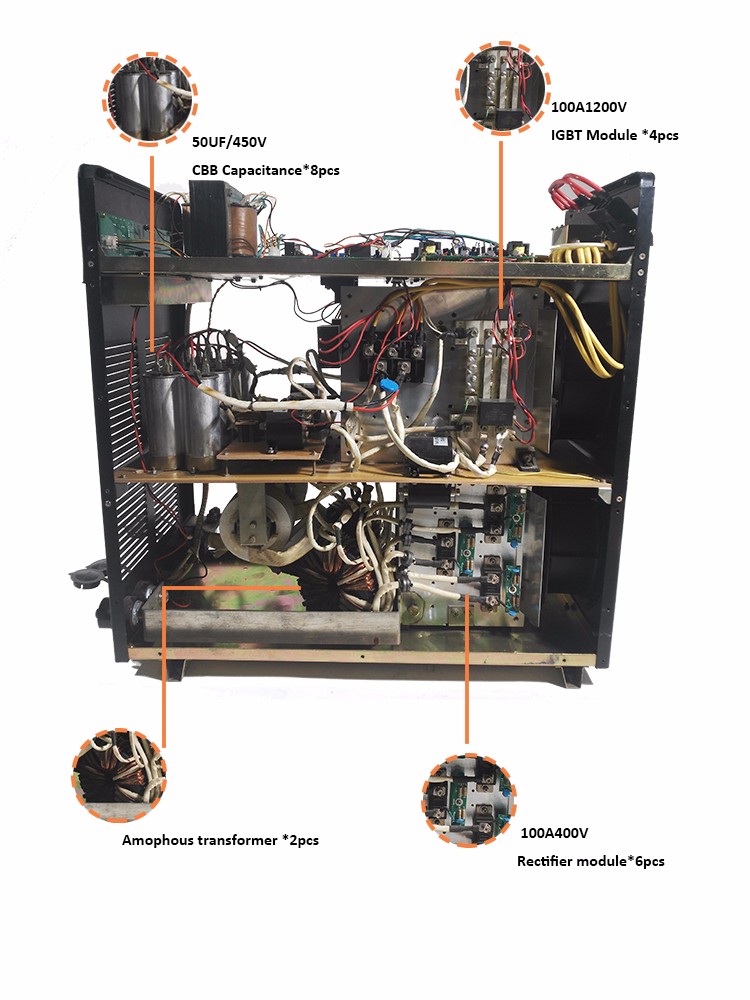 50UF/450V

CBB Capacitance*8pcs

100A1200V

IGBT Module *4pcs

Amophous transformer *2pcs

100A400V

Rectifier module*6pcs