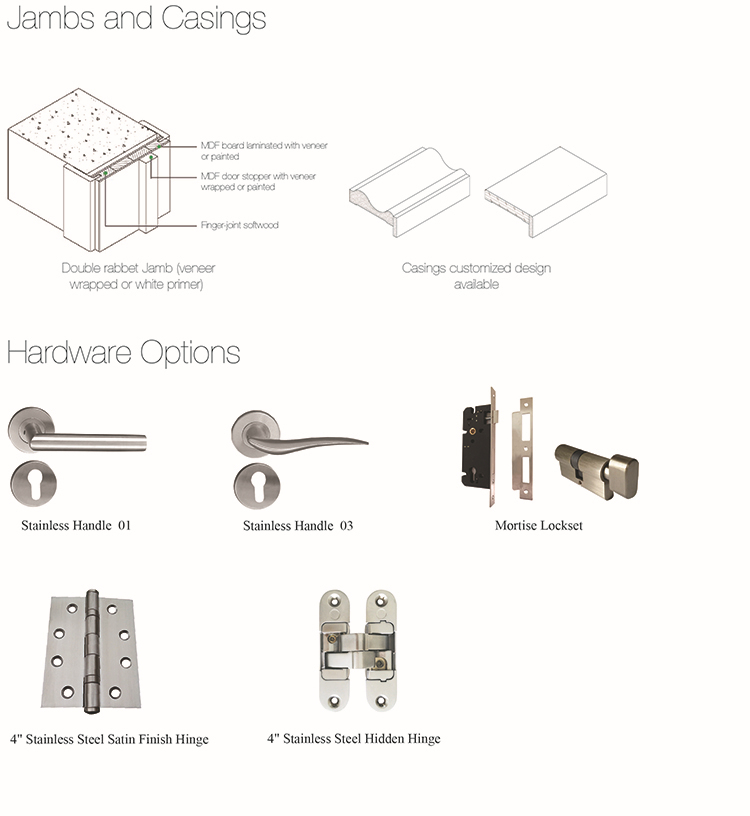 Jambs and Casings

MDF board laminated with veneer or painted

MDF door stopper with veneer wrapped or painted

Finger-joint softwood

Double rabbet Jamb (veneer wrapped or white primer)

Casings customized design available

Hardware Options

Stainless Handle 01

Stainless Handle 03

Mortise Lockset

4" Stainless Steel Satin Finish Hinge

4" Stainless Steel Hidden Hinge