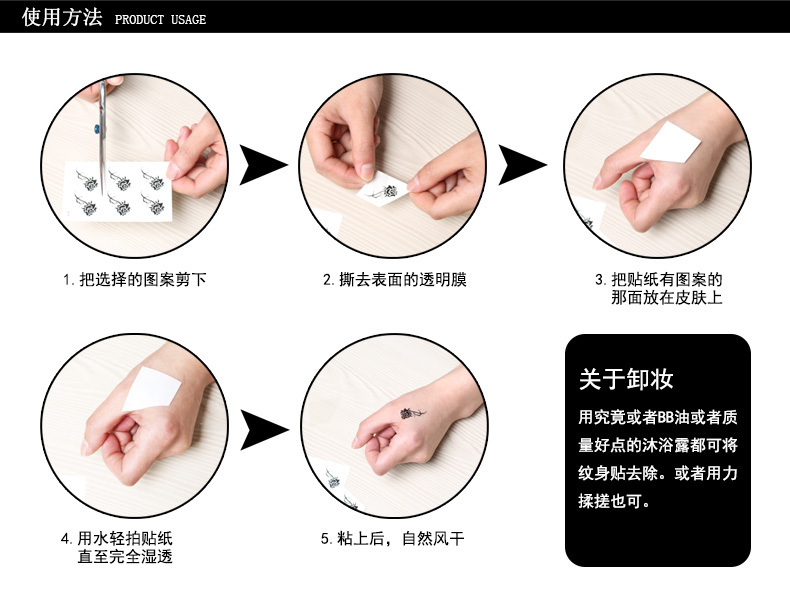 使用方法 PRODUCT USAGE

1. 把选择的图案剪下

2. 撕去表面的透明膜

3. 把贴纸有图案的那面放在皮肤上

4. 用水轻拍贴纸直至完全湿透

5. 粘上后，自然风干

关于卸妆

用究竟或者BB油或者质量好点的沐浴露都可将纹身贴去除。或者用力揉搓也可。