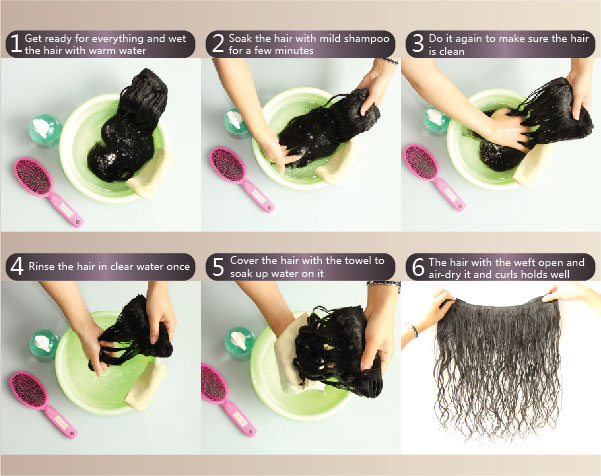 1 Get ready for everything and wet the hair with warm water

2 Soak the hair with mild shampoo for a few minutes

3 Do it again to make sure the hair is clean

4 Rinse the hair in clear water once

5 Cover the hair with the towel to soak up water on it

6 The hair with the weft open and air-dry it and curls holds well