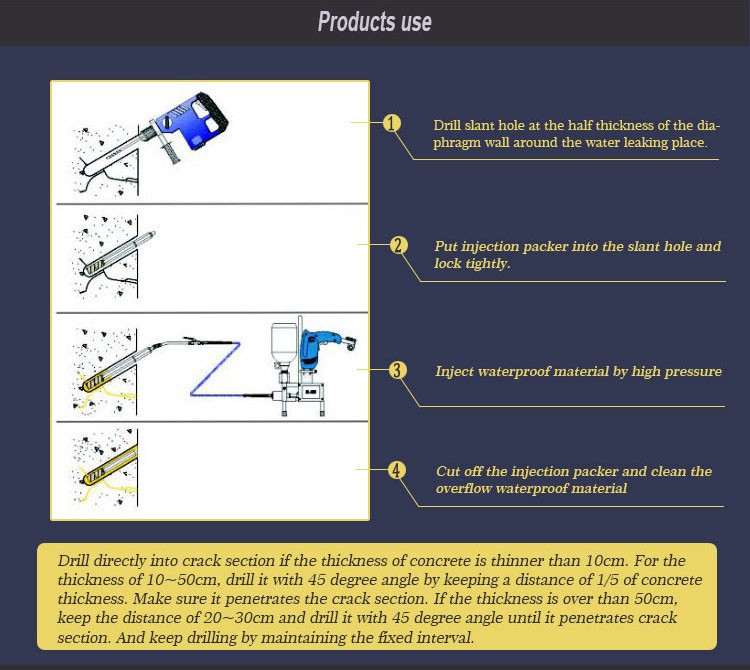 Products use

1

Drill slant hole at the half thickness of the diaphragm wall around the water leaking place.

2

Put injection packer into the slant hole and lock tightly.

3

Inject waterproof material by high pressure

4

Cut off the injection packer and clean the overflow waterproof material

Drill directly into crack section if the thickness of concrete is thinner than 10cm. For the thickness of 10~50cm, drill it with 45 degree angle by keeping a distance of 1/5 of concrete thickness. Make sure it penetrates the crack section. If the thickness is over than 50cm, keep the distance of 20~30cm and drill it with 45 degree angle until it penetrates crack section. And keep drilling by maintaining the fixed interval.