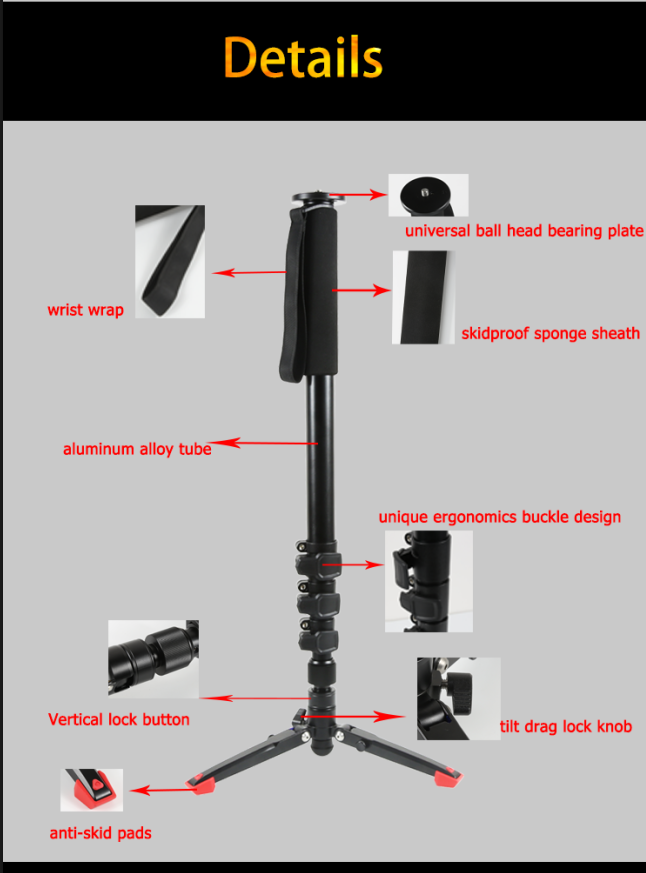 Details

universal ball head bearing plate

wrist wrap

skidproof sponge sheath

aluminum alloy tube

unique ergonomics buckle design

Vertical lock button

tilt drag lock knob

anti-skid pads