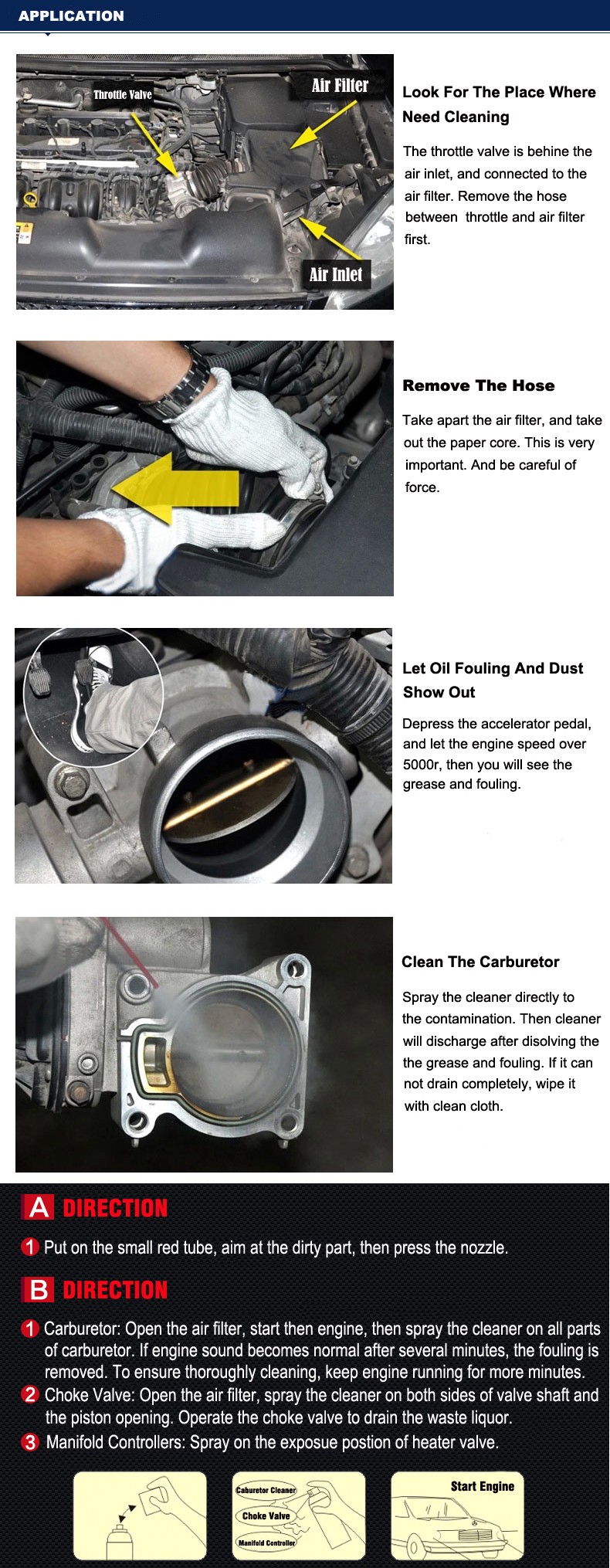 APPLICATION

Throttle Valve

Air Filter

Air Inlet

Look For The Place Where Need Cleaning

The throttle valve is behine the air inlet, and connected to the air filter. Remove the hose between throttle and air filter first.

Remove The Hose

Take apart the air filter, and take out the paper core. This is very important. And be careful of force.

Let Oil Fouling And Dust Show Out

Depress the accelerator pedal, and let the engine speed over 5000r, then you will see the grease and fouling.

Clean The Carburetor

Spray the cleaner directly to the contamination. Then cleaner will discharge after disolving the the grease and fouling. If it can not drain completely, wipe it with clean cloth.

A DIRECTION

1 Put on the small red tube, aim at the dirty part, then press the nozzle.

B DIRECTION

1 Carburetor: Open the air filter, start then engine, then spray the cleaner on all parts of carburetor. If engine sound becomes normal after several minutes, the fouling is removed. To ensure thoroughly cleaning, keep engine running for more minutes.
2 Choke Valve: Open the air filter, spray the cleaner on both sides of valve shaft and the piston opening. Operate the choke valve to drain the waste liquor.
3 Manifold Controllers: Spray on the exposue postion of heater valve.

Caburetor Cleaner
Choke Valve
Manifold Controller

Start Engine