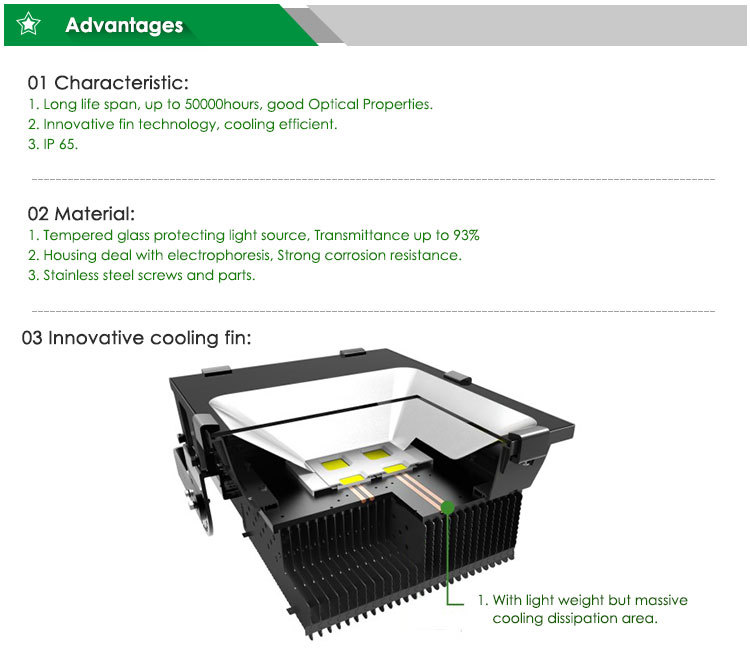 Advantages

01 Characteristic:
1. Long life span, up to 50000hours, good Optical Properties.
2. Innovative fin technology, cooling efficient.
3. IP 65.

02 Material:
1. Tempered glass protecting light source, Transmittance up to 93%
2. Housing deal with electrophoresis, Strong corrosion resistance.
3. Stainless steel screws and parts.

03 Innovative cooling fin:

1. With light weight but massive cooling dissipation area.