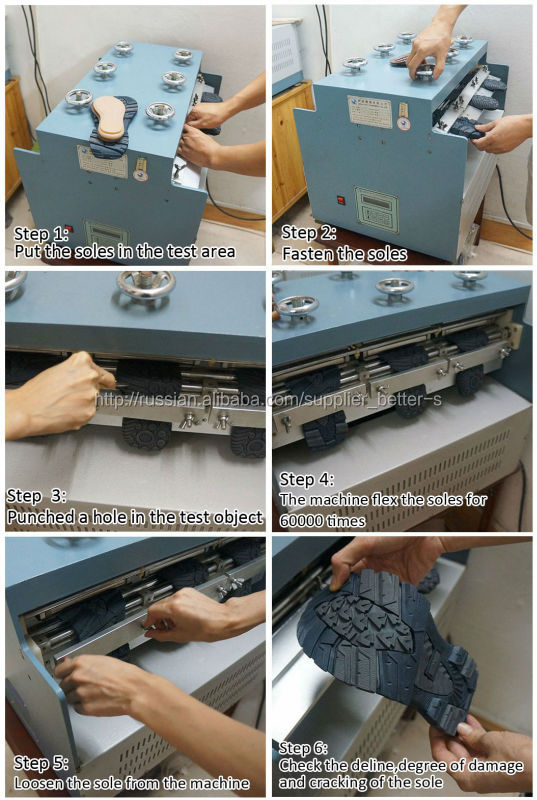 Step 1:
Put the soles in the test area

Step 2:
Fasten the soles

http://russian.alibaba.com/supplier_better-s

Step 3:
Punched a hole in the test object

Step 4:
The machine flex the soles for 60000 times

Step 5:
Loosen the sole from the machine

Step 6:
Check the deline,degree of damage and cracking of the sole