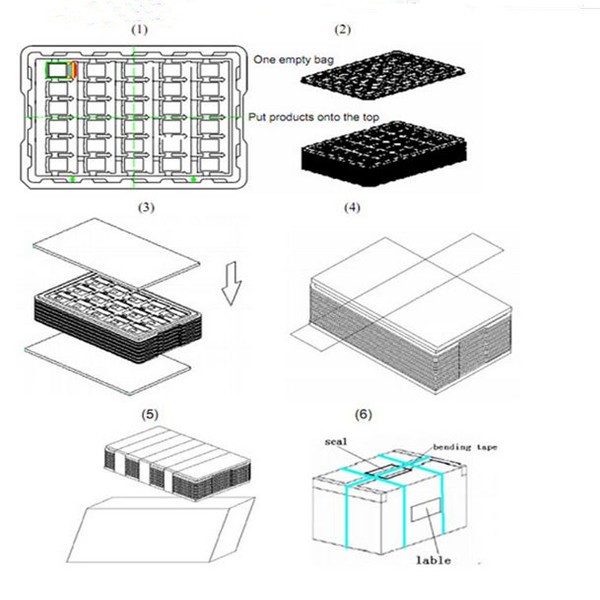 (1)

(2)

One empty bag

Put products onto the top

(3)

(4)

(5)

(6)

seal

bending tape

lable