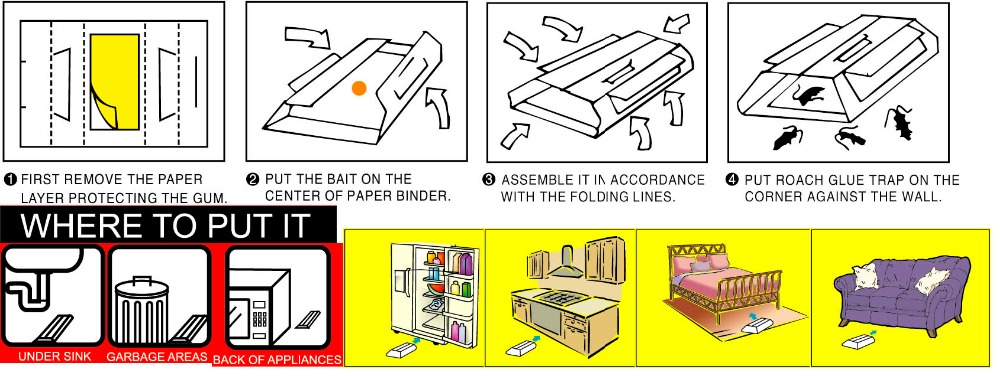 ❶ FIRST REMOVE THE PAPER LAYER PROTECTING THE GUM.

❷ PUT THE BAIT ON THE CENTER OF PAPER BINDER.

❸ ASSEMBLE IT IN ACCORDANCE WITH THE FOLDING LINES.

❹ PUT ROACH GLUE TRAP ON THE CORNER AGAINST THE WALL.

WHERE TO PUT IT

UNDER SINK

GARBAGE AREAS

BACK OF APPLIANCES