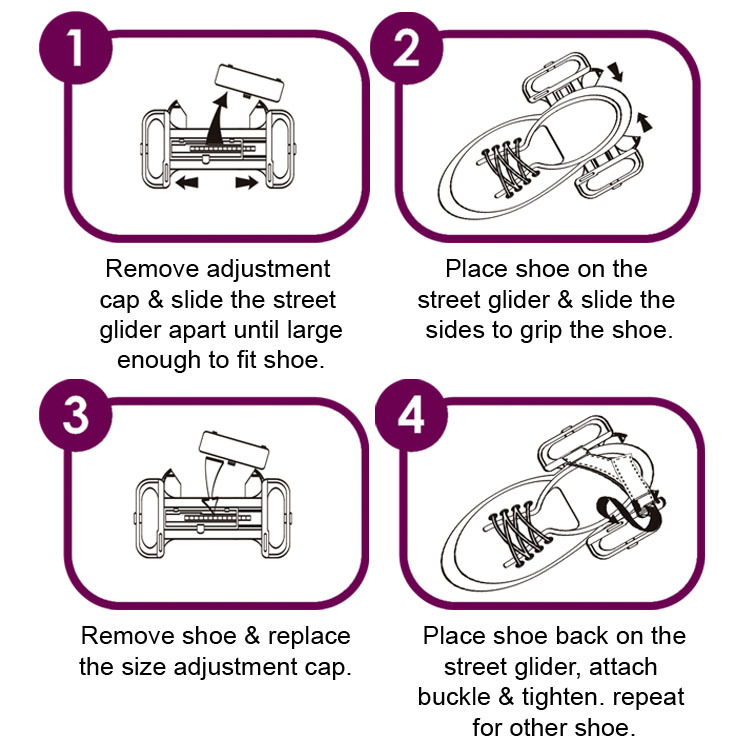 1

Remove adjustment cap & slide the street glider apart until large enough to fit shoe.

2

Place shoe on the street glider & slide the sides to grip the shoe.

3

Remove shoe & replace the size adjustment cap.

4

Place shoe back on the street glider, attach buckle & tighten. repeat for other shoe.