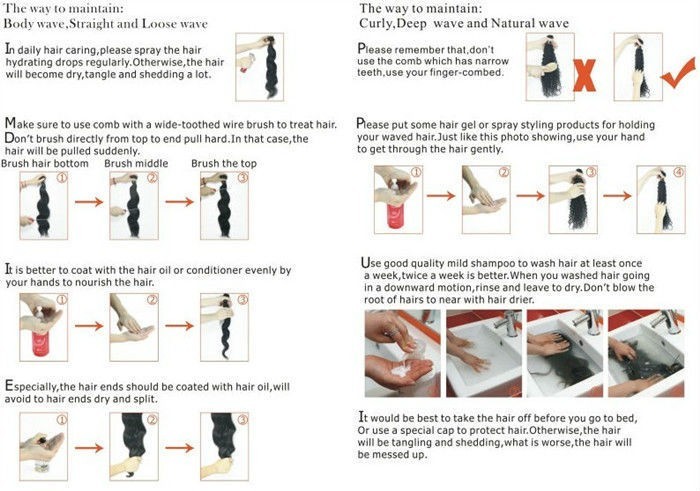 The way to maintain:
Body wave,Straight and Loose wave

In daily hair caring,please spray the hair hydrating drops regularly.Otherwise,the hair will become dry,tangle and shedding a lot.

Make sure to use comb with a wide-toothed wire brush to treat hair. Don't brush directly from top to end pull hard.In that case,the hair will be pulled suddenly.

Brush hair bottom
Brush middle
Brush the top

①
②
③

It is better to coat with the hair oil or conditioner evenly by your hands to nourish the hair.

①
②
③

Especially,the hair ends should be coated with hair oil,will avoid to hair ends dry and split.

①
②
③

The way to maintain:
Curly,Deep wave and Natural wave

Please remember that,don't use the comb which has narrow teeth,use your finger-combed.

Please put some hair gel or spray styling products for holding your waved hair.Just like this photo showing,use your hand to get through the hair gently.

①
②
③
④

Use good quality mild shampoo to wash hair at least once a week,twice a week is better.When you washed hair going in a downward motion,rinse and leave to dry.Don't blow the root of hairs to near with hair drier.

It would be best to take the hair off before you go to bed, Or use a special cap to protect hair.Otherwise,the hair will be tangling and shedding,what is worse,the hair will be messed up.