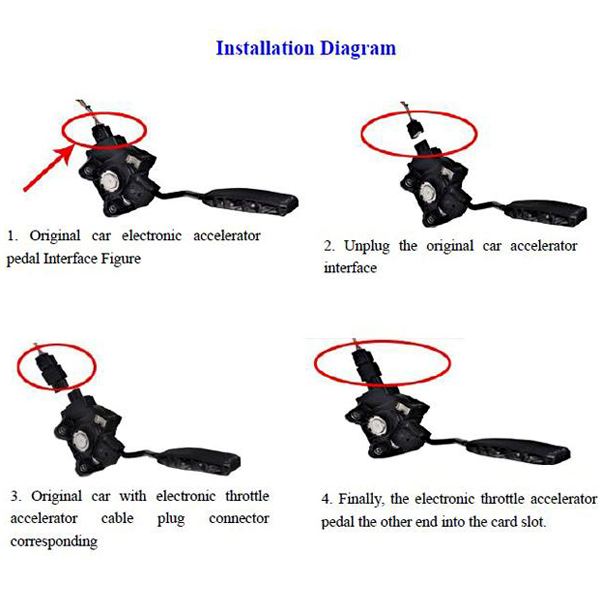 Installation Diagram

1. Original car electronic accelerator pedal Interface Figure

2. Unplug the original car accelerator interface

3. Original car with electronic throttle accelerator cable plug connector corresponding

4. Finally, the electronic throttle accelerator pedal the other end into the card slot.