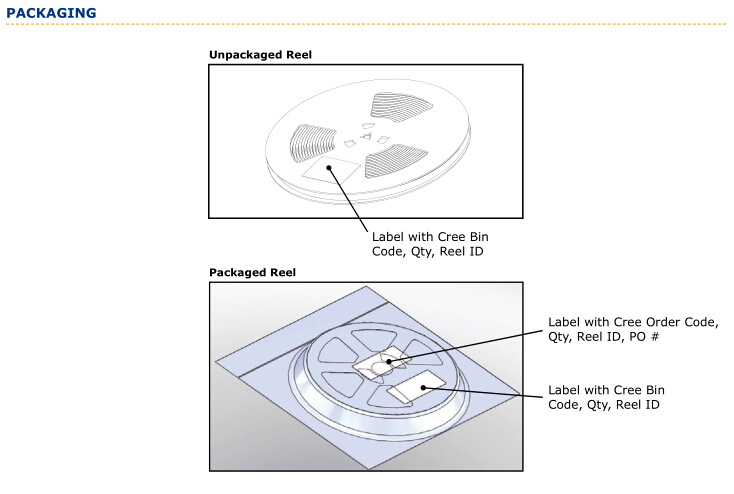 PACKAGING

Unpackaged Reel

Label with Cree Bin Code, Qty, Reel ID

Packaged Reel

Label with Cree Order Code, Qty, Reel ID, PO #

Label with Cree Bin Code, Qty, Reel ID