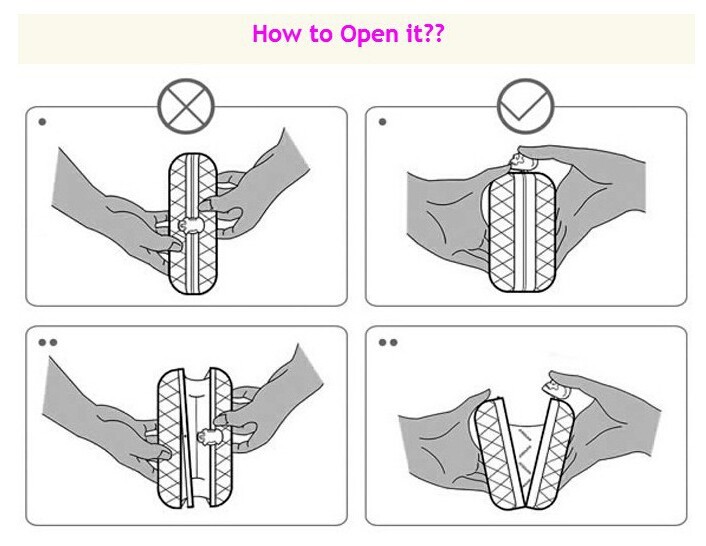 How to Open it??