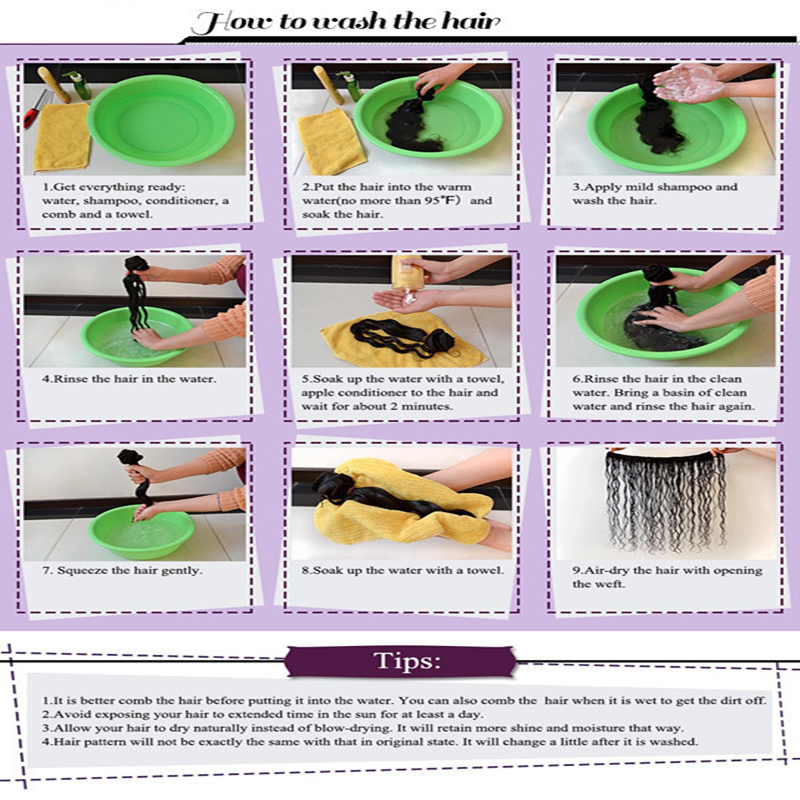 How to wash the hair

1.Get everything ready: water, shampoo, conditioner, a comb and a towel.

2.Put the hair into the warm water(no more than 95°F) and soak the hair.

3.Apply mild shampoo and wash the hair.

4.Rinse the hair in the water.

5.Soak up the water with a towel, apple conditioner to the hair and wait for about 2 minutes.

6.Rinse the hair in the clean water. Bring a basin of clean water and rinse the hair again.

7. Squeeze the hair gently.

8.Soak up the water with a towel.

9.Air-dry the hair with opening the weft.

Tips:

1.It is better comb the hair before putting it into the water. You can also comb the hair when it is wet to get the dirt off.
2.Avoid exposing your hair to extended time in the sun for at least a day.
3.Allow your hair to dry naturally instead of blow-drying. It will retain more shine and moisture that way.
4.Hair pattern will not be exactly the same with that in original state. It will change a little after it is washed.