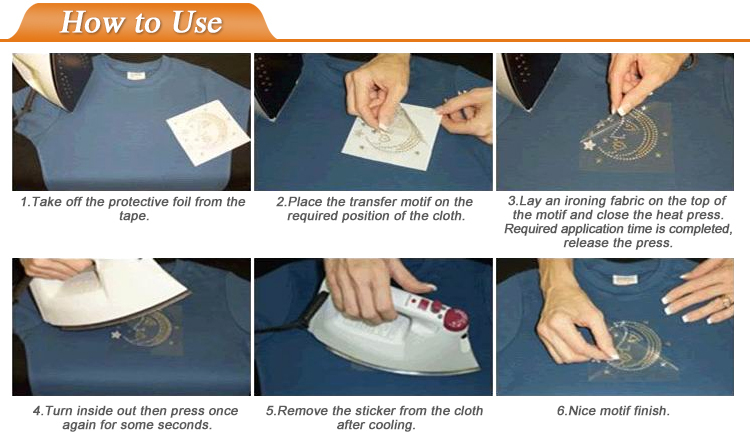 How to Use

1.Take off the protective foil from the tape.

2.Place the transfer motif on the required position of the cloth.

3.Lay an ironing fabric on the top of the motif and close the heat press. Required application time is completed, release the press.

4.Turn inside out then press once again for some seconds.

5.Remove the sticker from the cloth after cooling.

6.Nice motif finish.