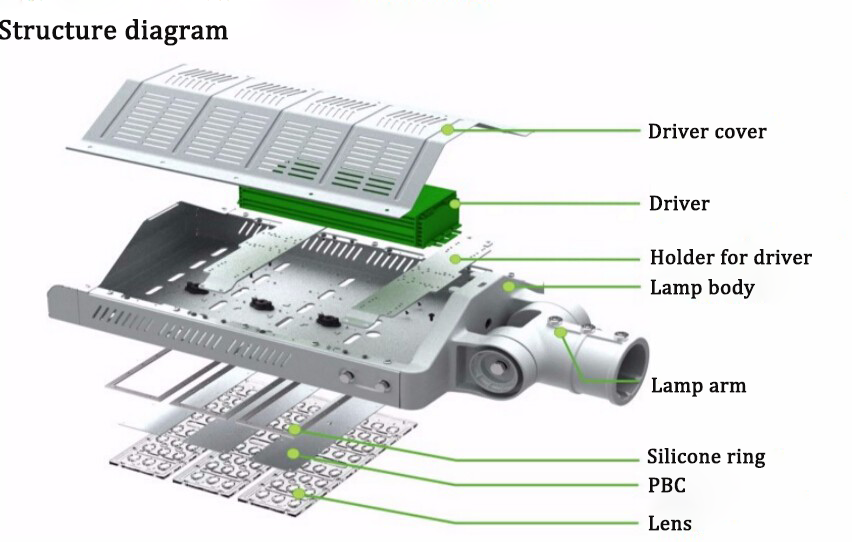 Structure diagram

Driver cover

Driver

Holder for driver

Lamp body

Lamp arm

Silicone ring

PBC

Lens