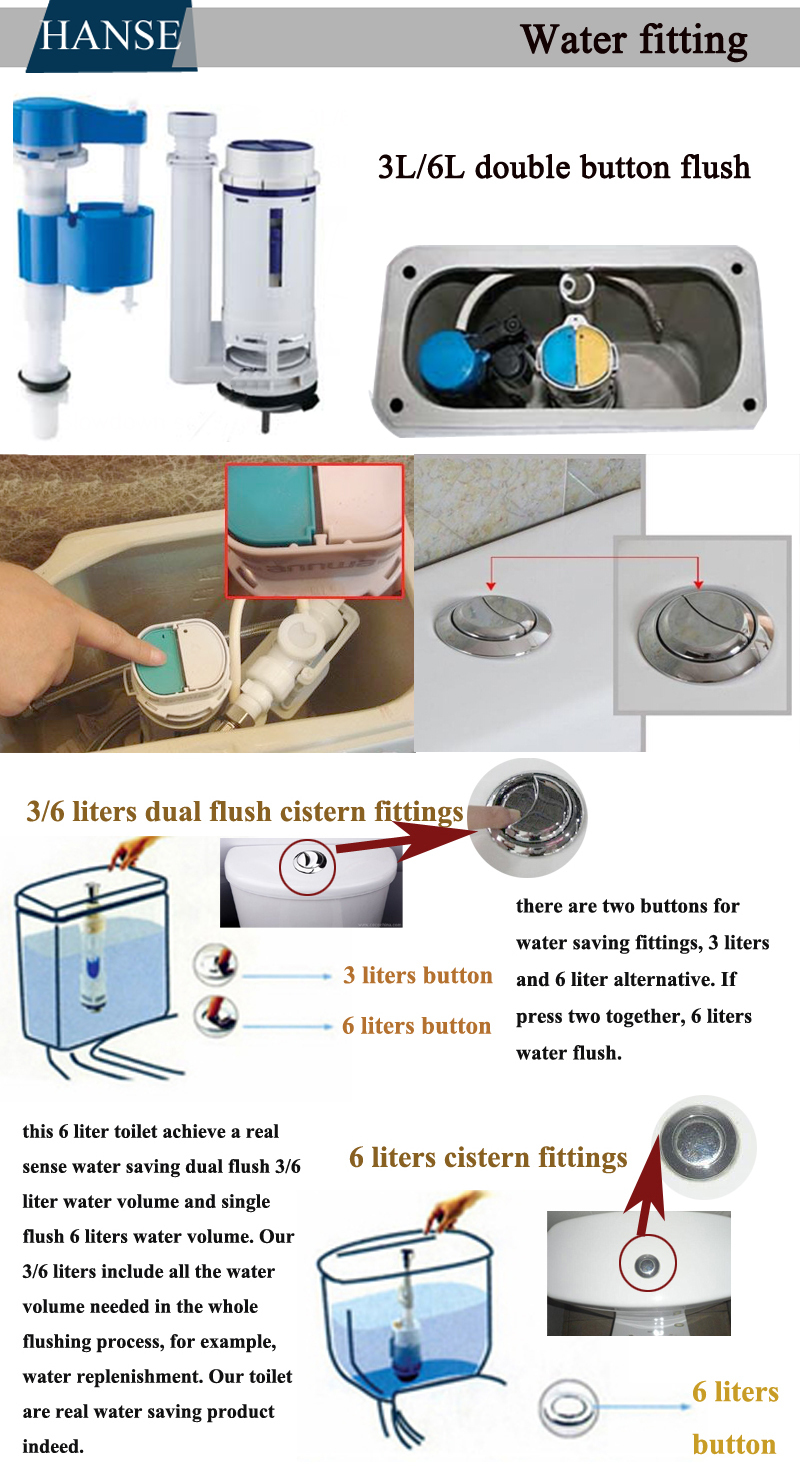 HANSE

Water fitting

3L/6L double button flush

3/6 liters dual flush cistern fittings

3 liters button

6 liters button

there are two buttons for water saving fittings, 3 liters and 6 liter alternative. If press two together, 6 liters water flush.

this 6 liter toilet achieve a real sense water saving dual flush 3/6 liter water volume and single flush 6 liters water volume. Our 3/6 liters include all the water volume needed in the whole flushing process, for example, water replenishment. Our toilet are real water saving product indeed.

6 liters cistern fittings

6 liters button