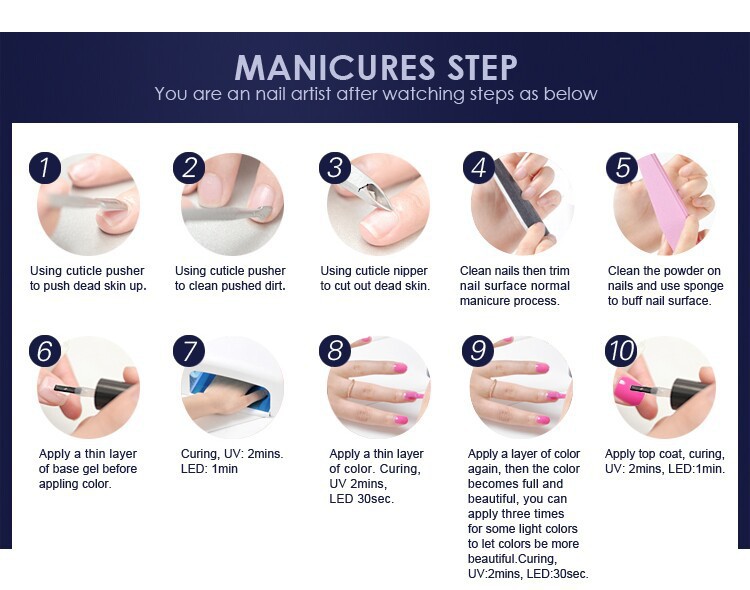 MANICURES STEP
You are an nail artist after watching steps as below

1
Using cuticle pusher to push dead skin up.

2
Using cuticle pusher to clean pushed dirt.

3
Using cuticle nipper to cut out dead skin.

4
Clean nails then trim nail surface normal manicure process.

5
Clean the powder on nails and use sponge to buff nail surface.

6
Apply a thin layer of base gel before appling color.

7
Curing, UV: 2mins. LED: 1min

8
Apply a thin layer of color. Curing, UV 2mins, LED 30sec.

9
Apply a layer of color again, then the color becomes full and beautiful, you can apply three times for some light colors to let colors be more beautiful.Curing, UV:2mins, LED:30sec.

10
Apply top coat, curing, UV: 2mins, LED:1min.