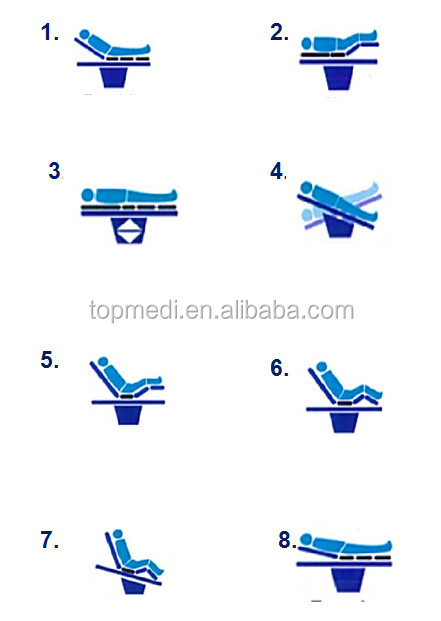 1.

2.

3.

4.

topmedi.en.alibaba.com

5.

6.

7.

8.