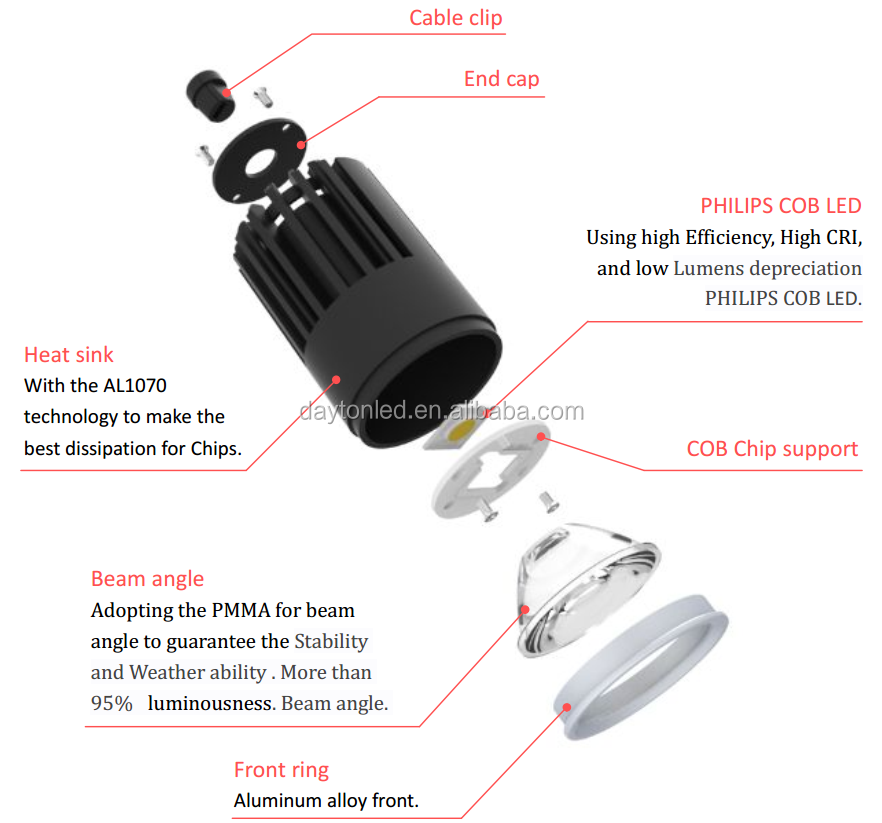 Cable clip

End cap

PHILIPS COB LED
Using high Efficiency, High CRI, and low Lumens depreciation PHILIPS COB LED.

Heat sink
With the AL1070 technology to make the best dissipation for Chips.

daytonled.en.alibaba.com

COB Chip support

Beam angle
Adopting the PMMA for beam angle to guarantee the Stability and Weather ability . More than 95% luminousness. Beam angle.

Front ring
Aluminum alloy front.