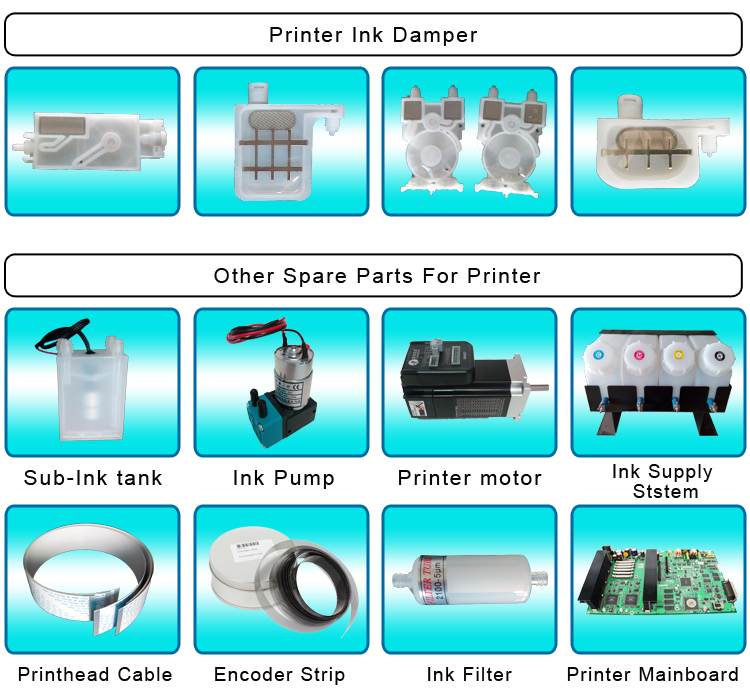 Printer Ink Damper

Other Spare Parts For Printer

Sub-Ink tank

Ink Pump

Printer motor

Ink Supply Ststem

FILTER TUBE
2100-5μm

Printhead Cable

Encoder Strip

Ink Filter

Printer Mainboard