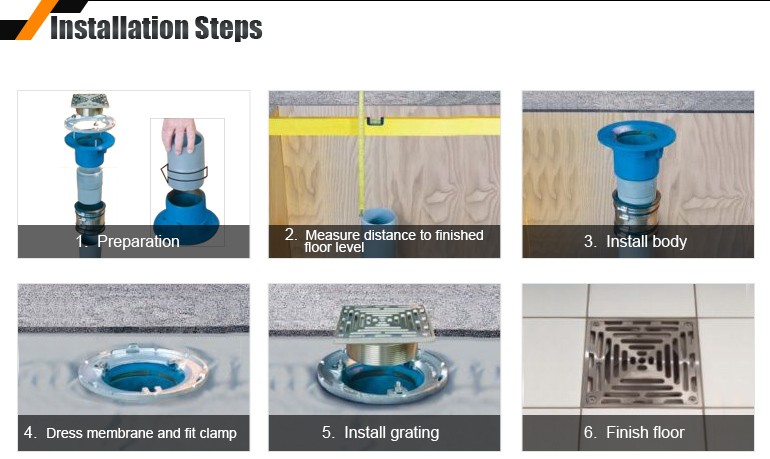 Installation Steps

1. Preparation

2. Measure distance to finished floor level

3. Install body

4. Dress membrane and fit clamp

5. Install grating

6. Finish floor