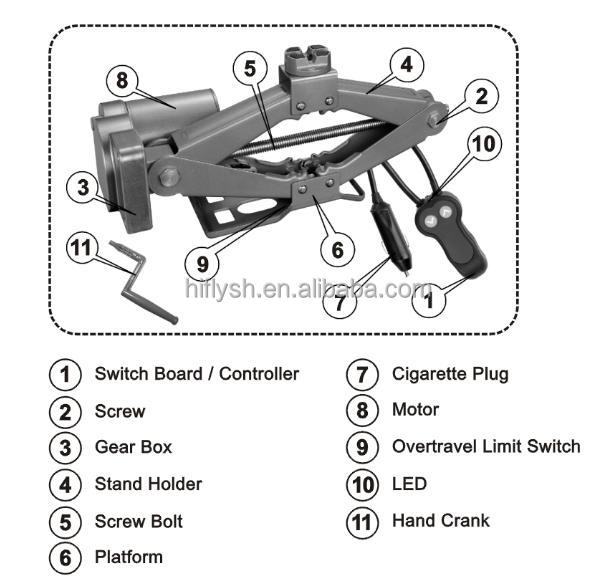 8
5
4
2
10
3
11
9
6
7
1
hiflysh.en.alibaba.com

1 Switch Board / Controller
2 Screw
3 Gear Box
4 Stand Holder
5 Screw Bolt
6 Platform

7 Cigarette Plug
8 Motor
9 Overtravel Limit Switch
10 LED
11 Hand Crank