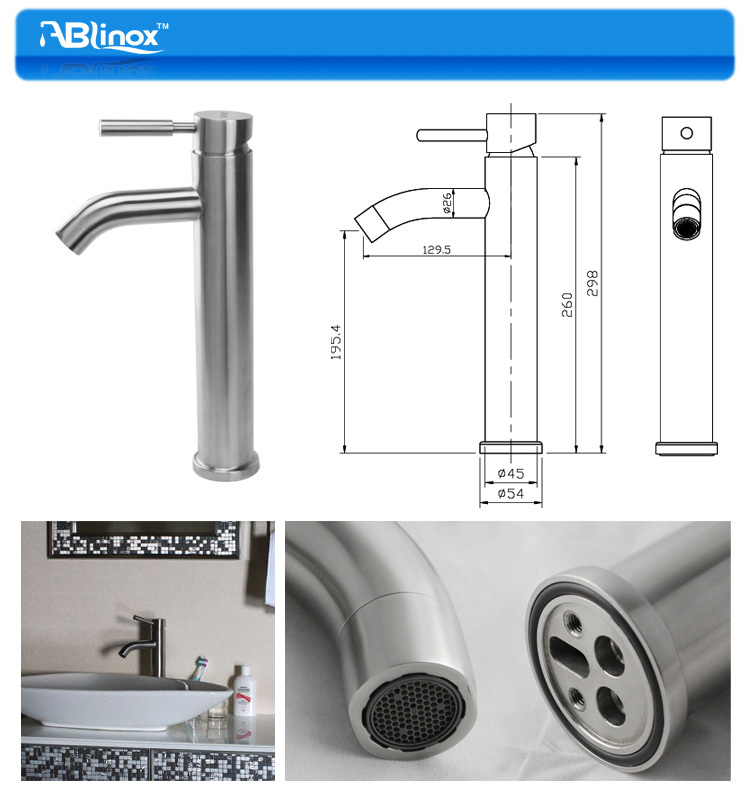 ABlinox™

ø26

129.5

195.4

260

298

ø45

ø54