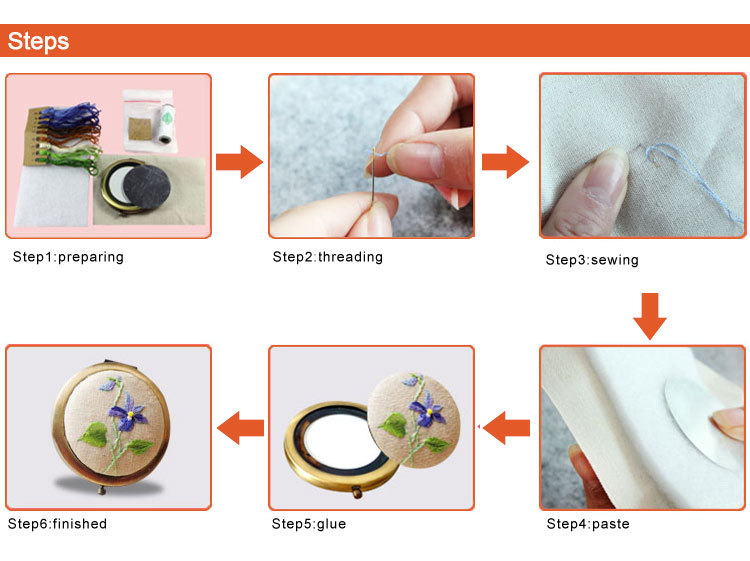 Steps

Step1:preparing

Step2:threading

Step3:sewing

Step4:paste

Step5:glue

Step6:finished