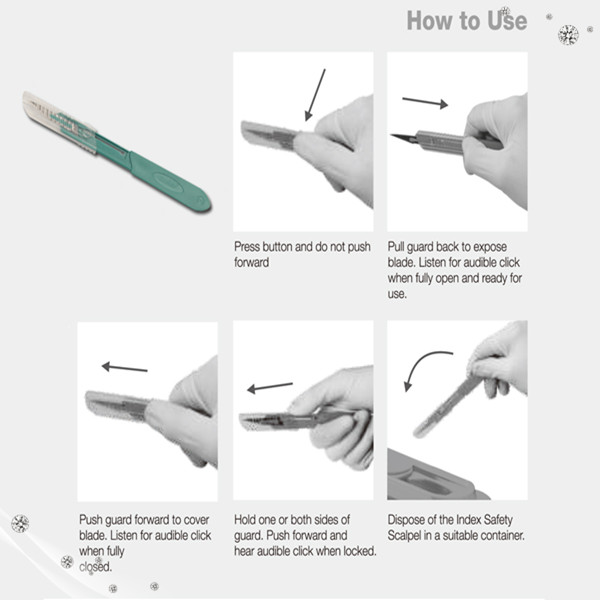 How to Use

Press button and do not push forward

Pull guard back to expose blade. Listen for audible click when fully open and ready for use.

Push guard forward to cover blade. Listen for audible click when fully closed.

Hold one or both sides of guard. Push forward and hear audible click when locked.

Dispose of the Index Safety Scalpel in a suitable container.