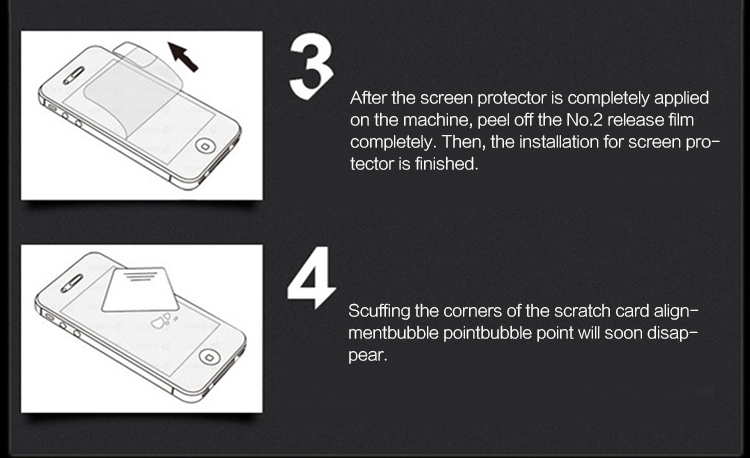 3

After the screen protector is completely applied on the machine, peel off the No.2 release film completely. Then, the installation for screen protector is finished.

4

Scuffing the corners of the scratch card alignmentbubble pointbubble point will soon disappear.