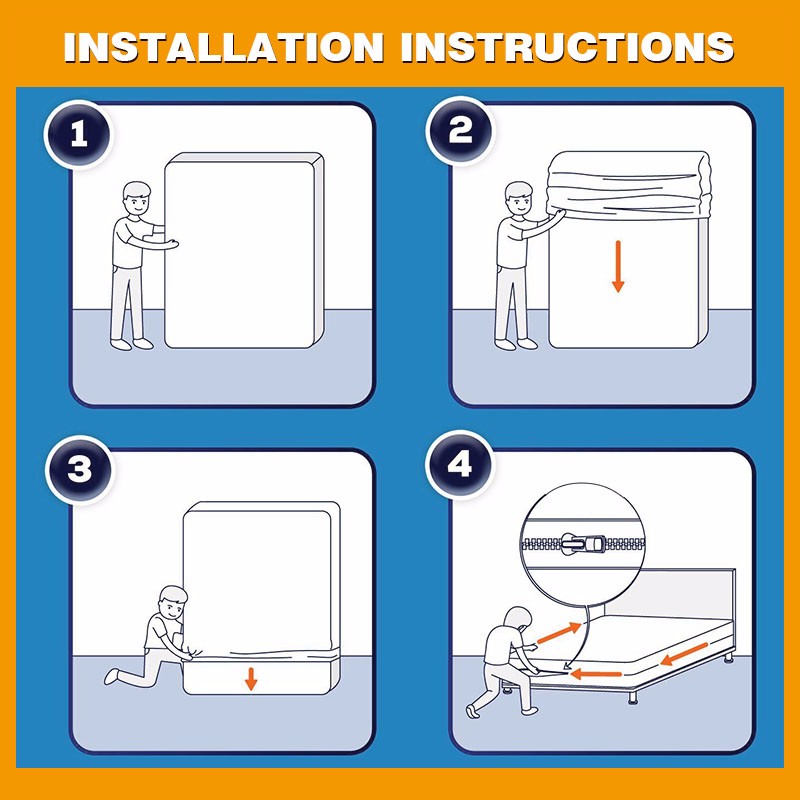 INSTALLATION INSTRUCTIONS

1

2

3

4