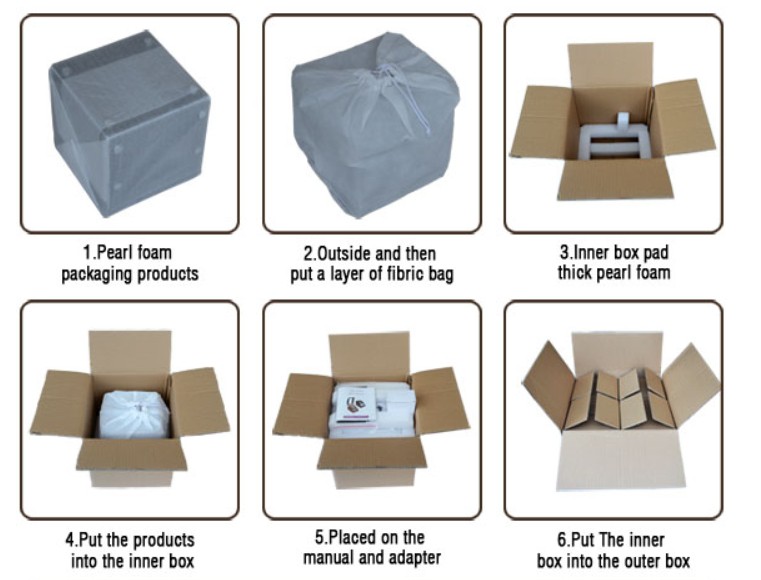 1.Pearl foam packaging products

2.Outside and then put a layer of fibric bag

3.Inner box pad thick pearl foam

4.Put the products into the inner box

5.Placed on the manual and adapter

6.Put The inner box into the outer box