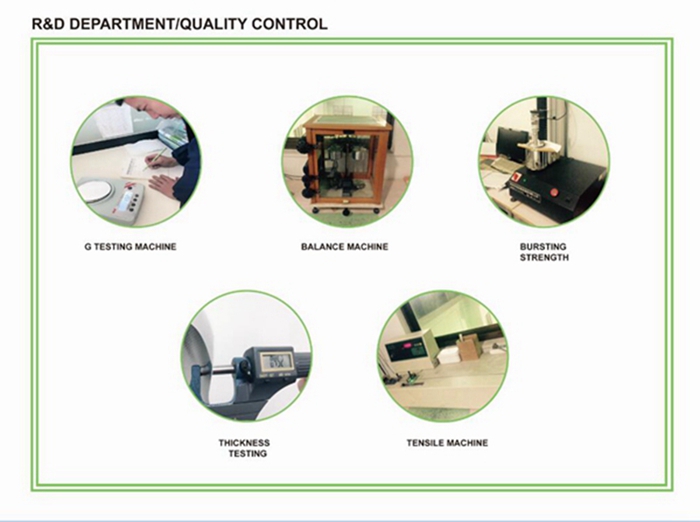 R&D DEPARTMENT/QUALITY CONTROL

G TESTING MACHINE

BALANCE MACHINE

BURSTING STRENGTH

THICKNESS TESTING

TENSILE MACHINE