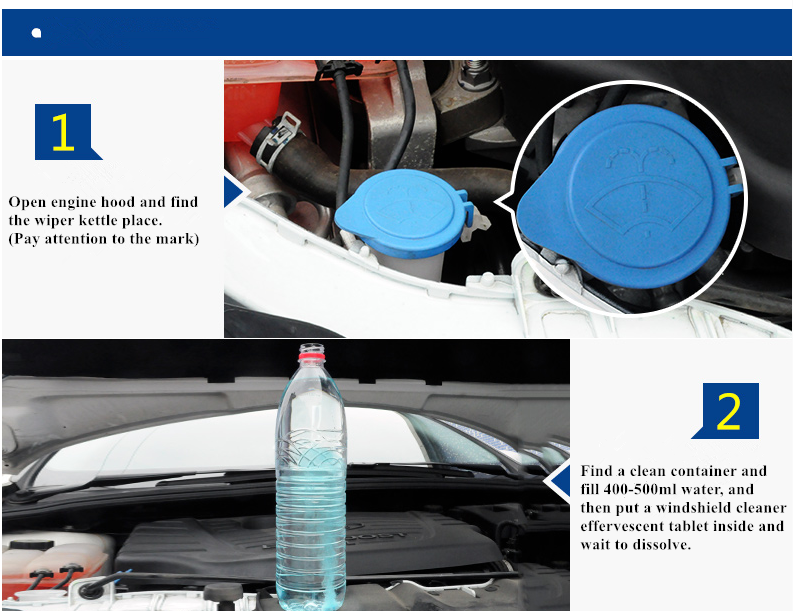 1

Open engine hood and find the wiper kettle place. (Pay attention to the mark)

2

Find a clean container and fill 400-500ml water, and then put a windshield cleaner effervescent tablet inside and wait to dissolve.