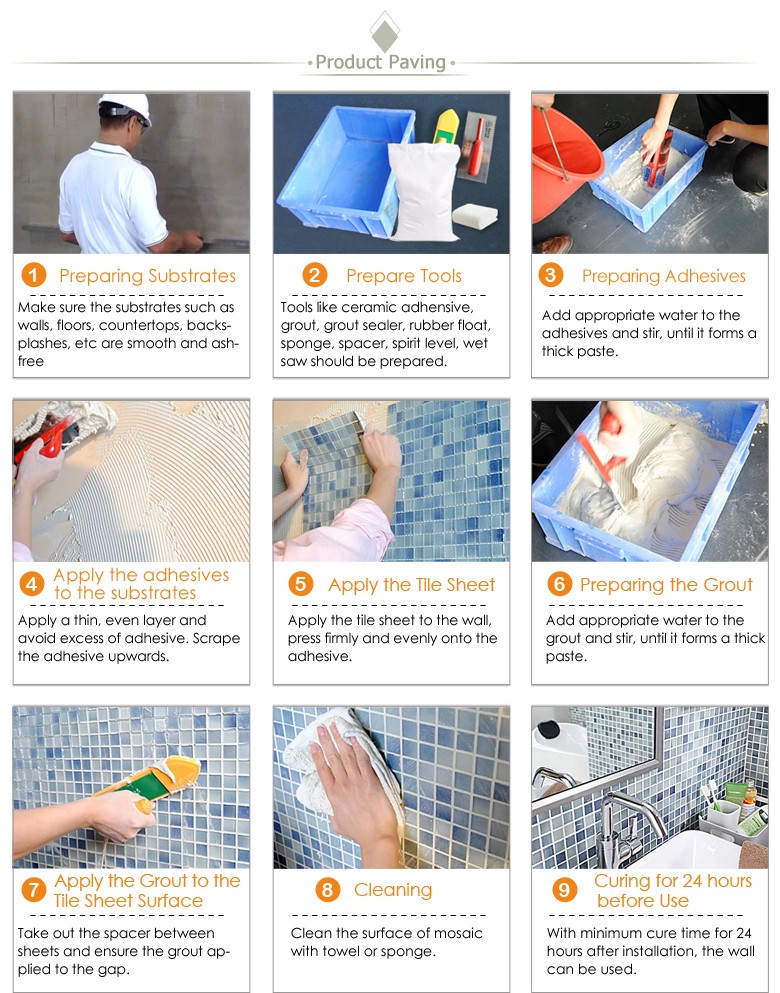 Product Paving

1 Preparing Substrates

Make sure the substrates such as walls, floors, countertops, backsplashes, etc are smooth and ash-free

2 Prepare Tools

Tools like ceramic adhensive, grout, grout sealer, rubber float, sponge, spacer, spirit level, wet saw should be prepared.

3 Preparing Adhesives

Add appropriate water to the adhesives and stir, until it forms a thick paste.

4 Apply the adhesives to the substrates

Apply a thin, even layer and avoid excess of adhesive. Scrape the adhesive upwards.

5 Apply the Tile Sheet

Apply the tile sheet to the wall, press firmly and evenly onto the adhesive.

6 Preparing the Grout

Add appropriate water to the grout and stir, until it forms a thick paste.

7 Apply the Grout to the Tile Sheet Surface

Take out the spacer between sheets and ensure the grout applied to the gap.

8 Cleaning

Clean the surface of mosaic with towel or sponge.

9 Curing for 24 hours before Use

With minimum cure time for 24 hours after installation, the wall can be used.