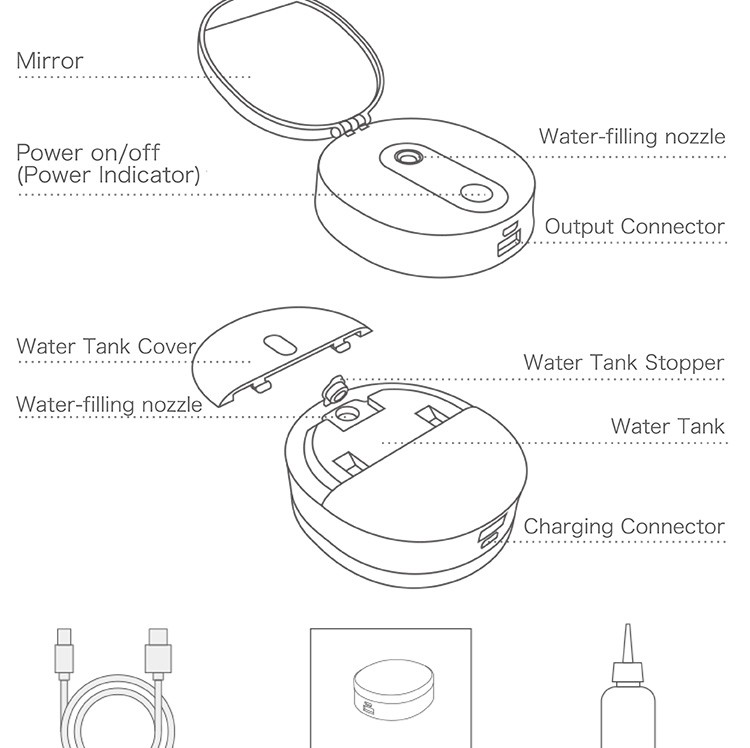 Mirror

Power on/off
(Power Indicator)

Water-filling nozzle

Output Connector

Water Tank Cover

Water-filling nozzle

Water Tank Stopper

Water Tank

Charging Connector