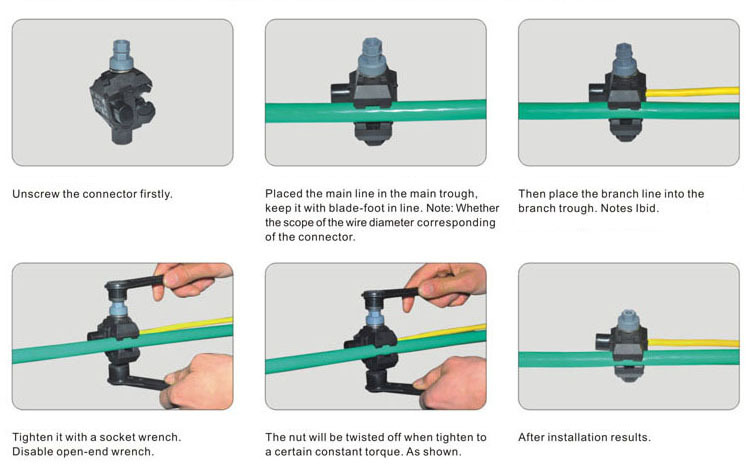 Unscrew the connector firstly.

Placed the main line in the main trough, keep it with blade-foot in line. Note: Whether the scope of the wire diameter corresponding of the connector.

Then place the branch line into the branch trough. Notes Ibid.

Tighten it with a socket wrench. Disable open-end wrench.

The nut will be twisted off when tighten to a certain constant torque. As shown.

After installation results.