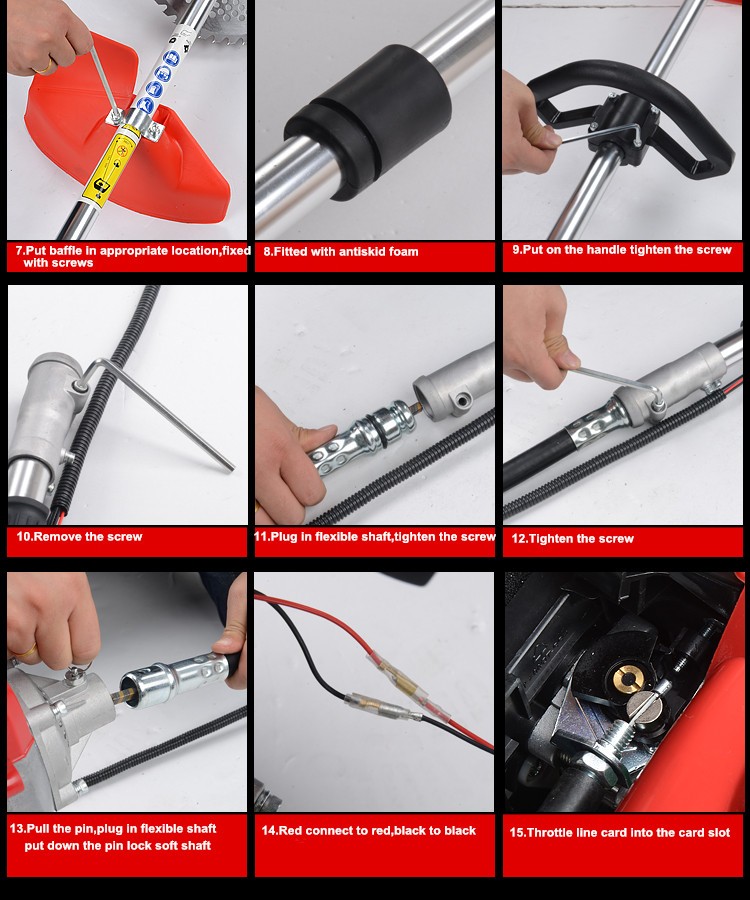 7.Put baffle in appropriate location,fixed with screws

8.Fitted with antiskid foam

9.Put on the handle tighten the screw

10.Remove the screw

11.Plug in flexible shaft,tighten the screw

12.Tighten the screw

13.Pull the pin,plug in flexible shaft put down the pin lock soft shaft

14.Red connect to red,black to black

15.Throttle line card into the card slot