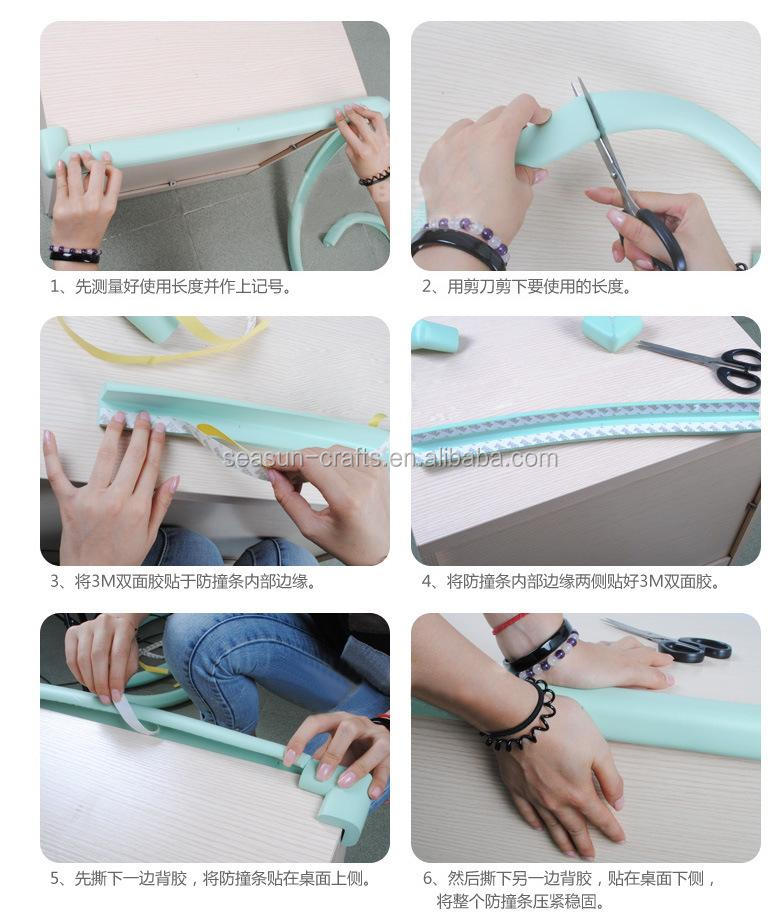 1、先测量好使用长度并作上记号。

2、用剪刀剪下要使用的长度。

seasun-crafts.en.alibaba.com

3、将3M双面胶贴于防撞条内部边缘。

4、将防撞条内部边缘两侧贴好3M双面胶。

5、先撕下一边背胶，将防撞条贴在桌面上侧。

6、然后撕下另一边背胶，贴在桌面下侧，将整个防撞条压紧稳固。