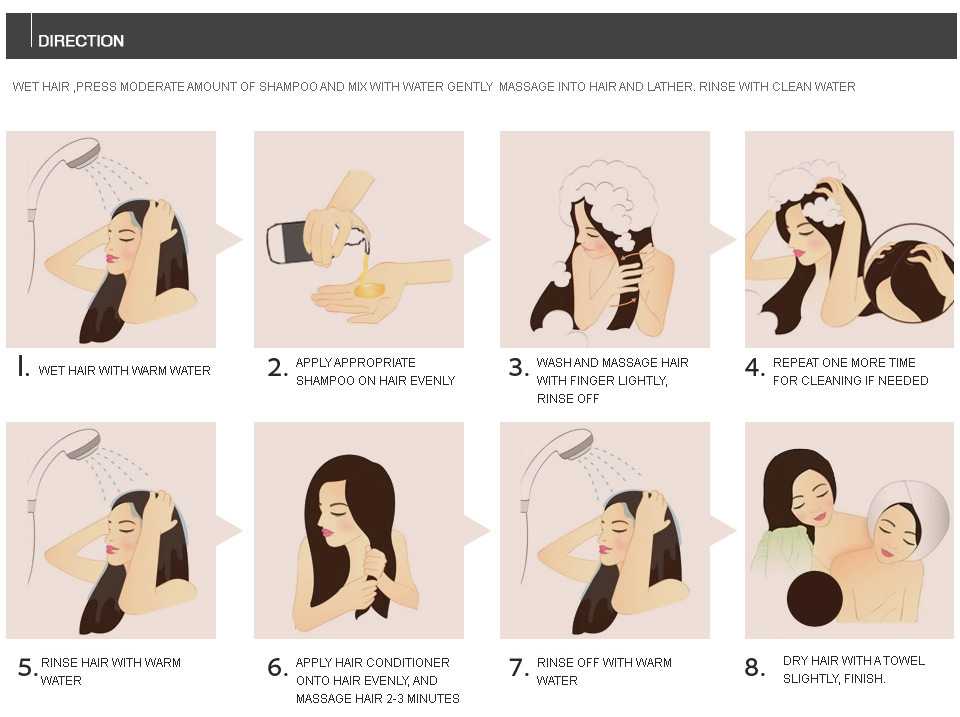 DIRECTION

WET HAIR ,PRESS MODERATE AMOUNT OF SHAMPOO AND MIX WITH WATER GENTLY MASSAGE INTO HAIR AND LATHER. RINSE WITH CLEAN WATER

1. WET HAIR WITH WARM WATER

2. APPLY APPROPRIATE SHAMPOO ON HAIR EVENLY

3. WASH AND MASSAGE HAIR WITH FINGER LIGHTLY, RINSE OFF

4. REPEAT ONE MORE TIME FOR CLEANING IF NEEDED

5. RINSE HAIR WITH WARM WATER

6. APPLY HAIR CONDITIONER ONTO HAIR EVENLY, AND MASSAGE HAIR 2-3 MINUTES

7. RINSE OFF WITH WARM WATER

8. DRY HAIR WITH A TOWEL SLIGHTLY, FINISH.