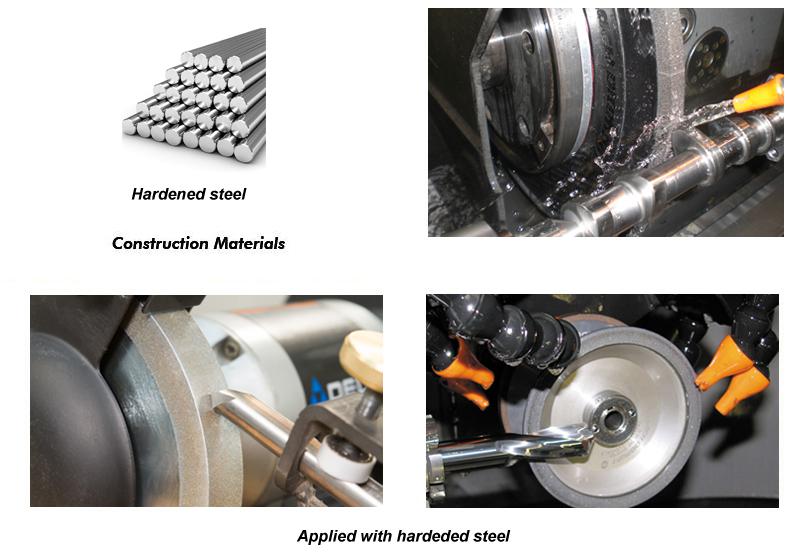 Hardened steel

Construction Materials

Applied with hardeded steel