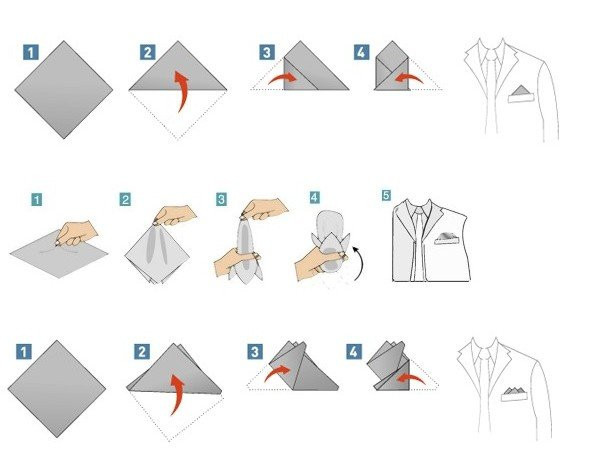 1 2 3 4

1 2 3 4 5

1 2 3 4