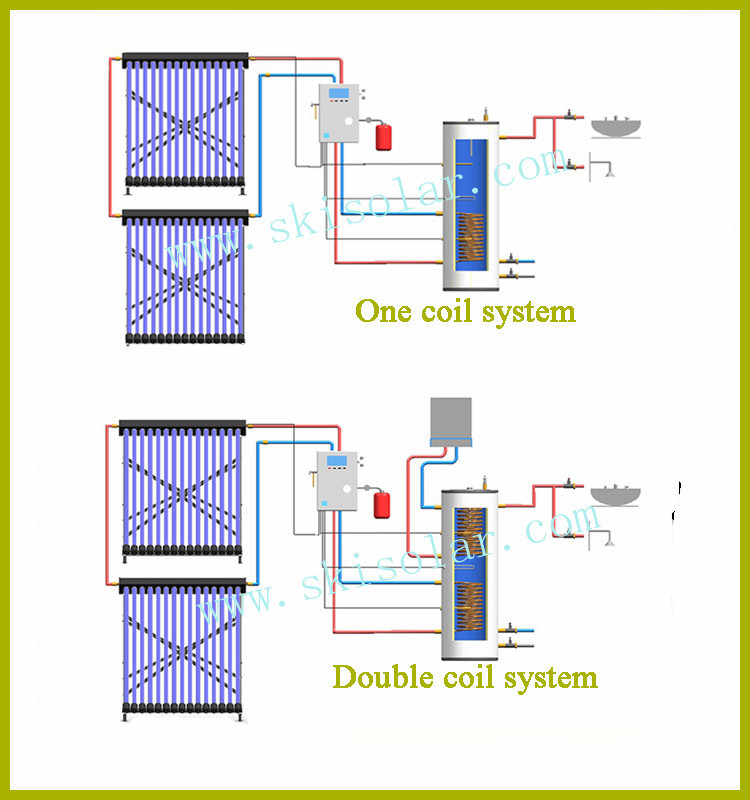 www.skisolar.com

One coil system

www.skisolar.com

Double coil system