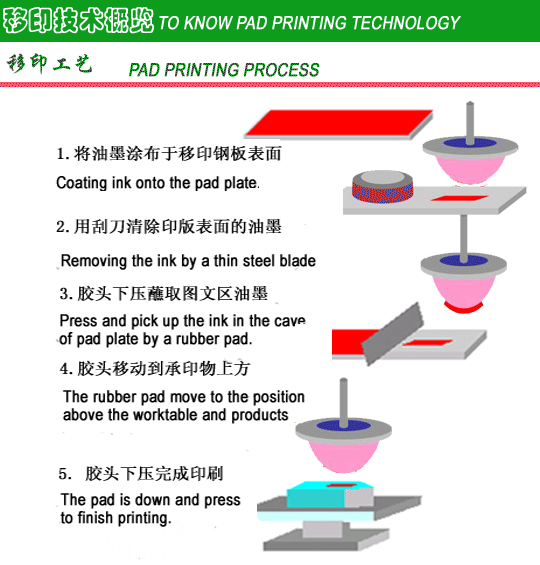 移印技术概览 TO KNOW PAD PRINTING TECHNOLOGY

移印工艺 PAD PRINTING PROCESS

1. 将油墨涂布于移印钢板表面

Coating ink onto the pad plate.

2. 用刮刀清除印版表面的油墨

Removing the ink by a thin steel blade

3. 胶头下压蘸取图文区油墨

Press and pick up the ink in the cave of pad plate by a rubber pad.

4. 胶头移动到承印物上方

The rubber pad move to the position above the worktable and products

5. 胶头下压完成印刷

The pad is down and press to finish printing.